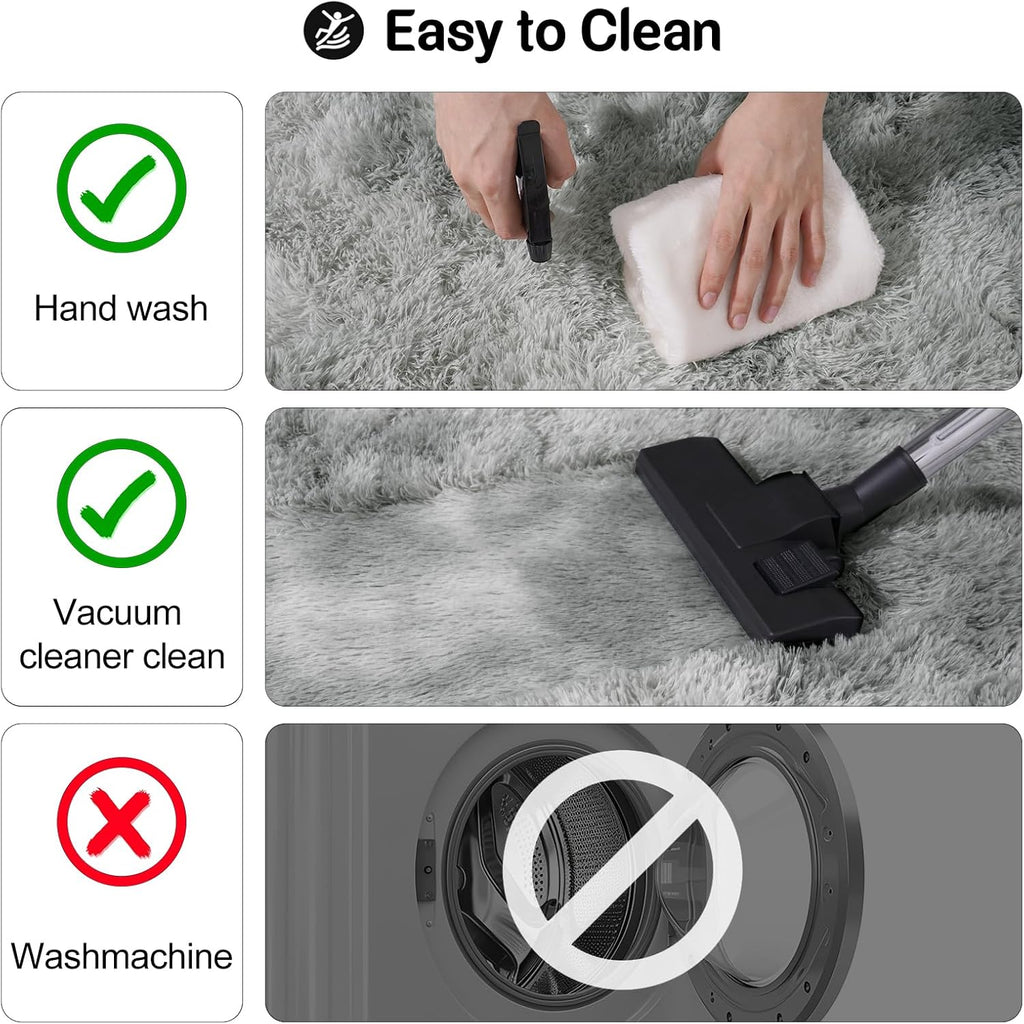 Easy to Clean

Hand wash

Vacuum cleaner clean

Washmachine