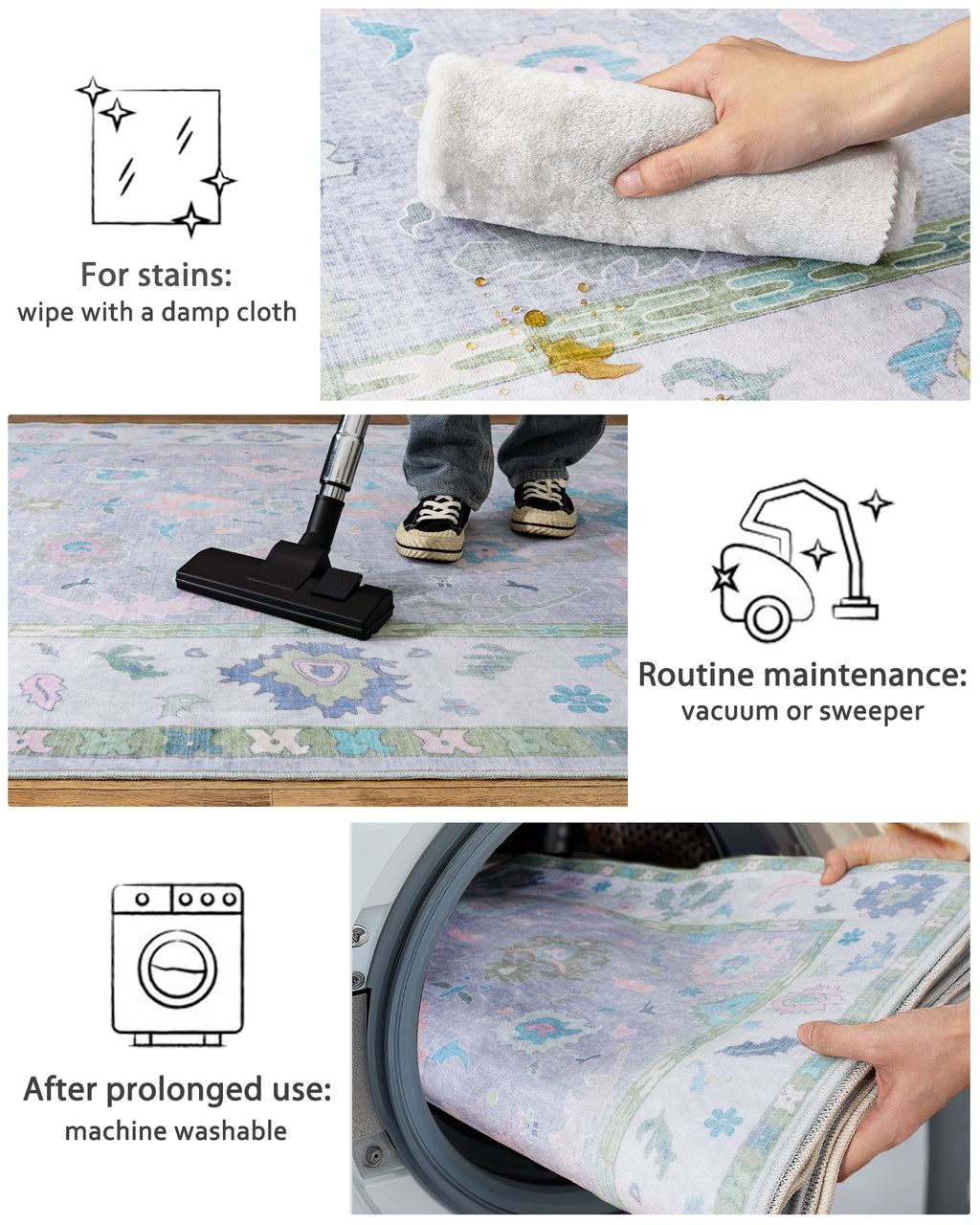 For stains:
wipe with a damp cloth

Routine maintenance:
vacuum or sweeper

After prolonged use:
machine washable