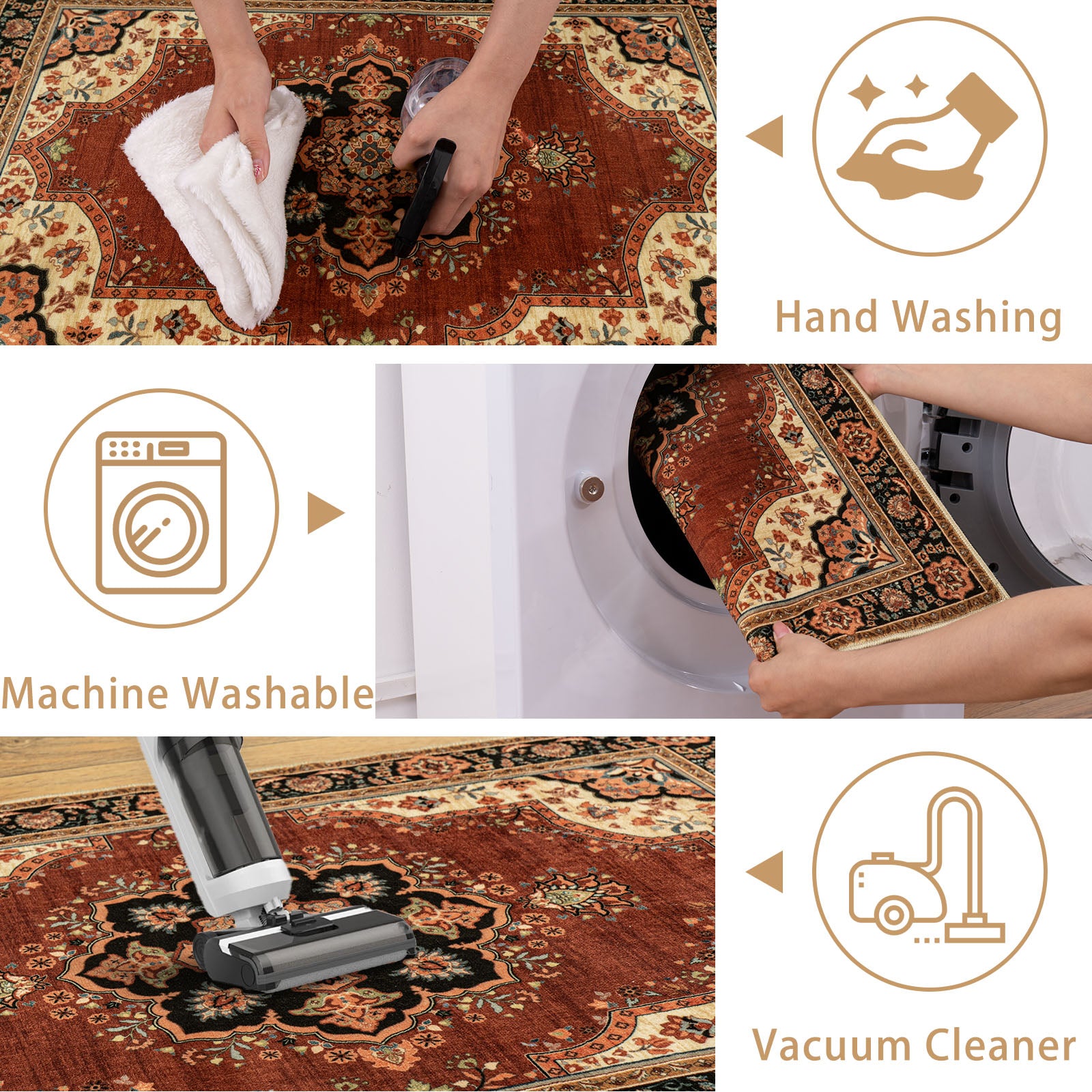 Hand Washing

Machine Washable

Vacuum Cleaner